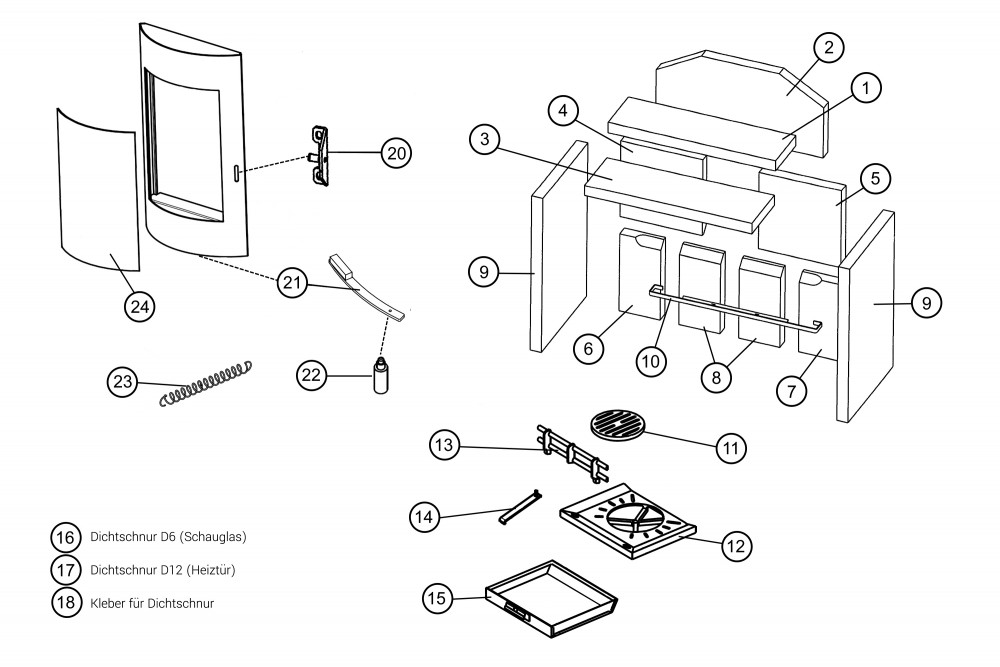 2
1
4
3
5
20
9
9
24
21
6
10
8
7
23
22
13
11
14
12
15
16 Dichtschnur D6 (Schauglas)
17 Dichtschnur D12 (Heiztür)
18 Kleber für Dichtschnur