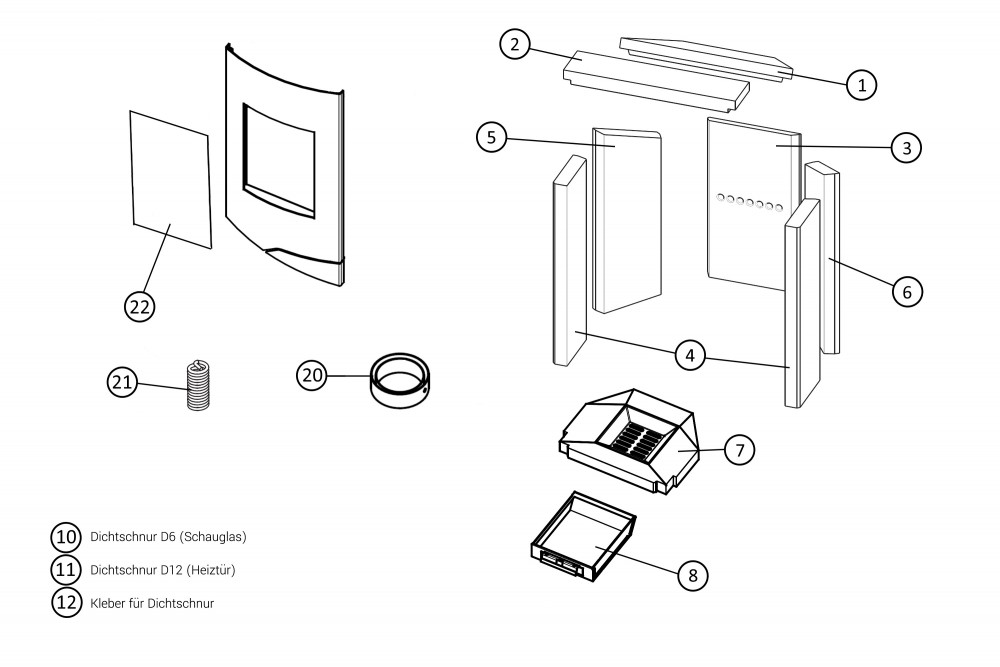 2
1
5
3
6
4
7
8
22
21
20

10 Dichtschnur D6 (Schauglas)
11 Dichtschnur D12 (Heiztür)
12 Kleber für Dichtschnur